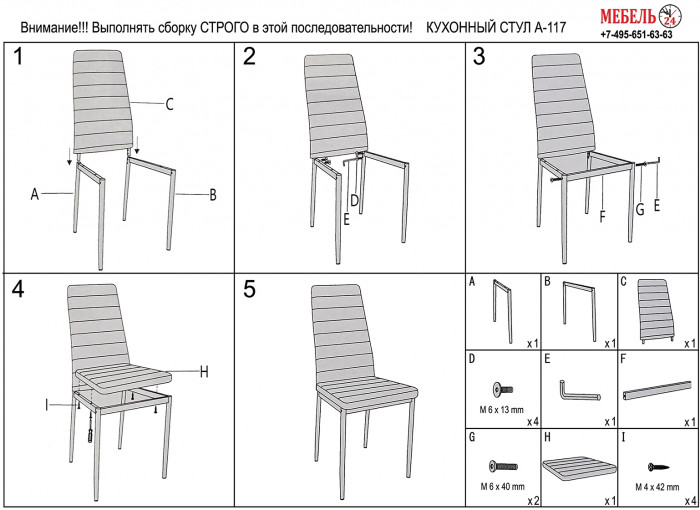 Внимание!!! Выполнять сборку СТРОГО в этой последовательности! КУХОННЫЙ СТУЛ А-117

МЕБЕЛЬ 24
+7-495-651-63-63

1
C
A
B

2
D
E

3
F
G
E

4
H
I

5

A
x 1

B
x 1

C
x 1

D
M 6 x 13 mm
x 4

E
x 1

F
x 1

G
M 6 x 40 mm
x 2

H
x 1

I
M 4 x 42 mm
x 4