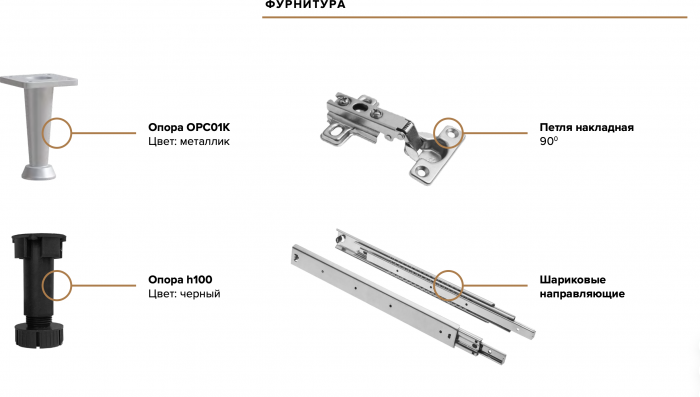 ФУРНИТУРА

Опора OPC01K
Цвет: металлик

Петля накладная
$90^0$

Опора h100
Цвет: черный

Шариковые направляющие