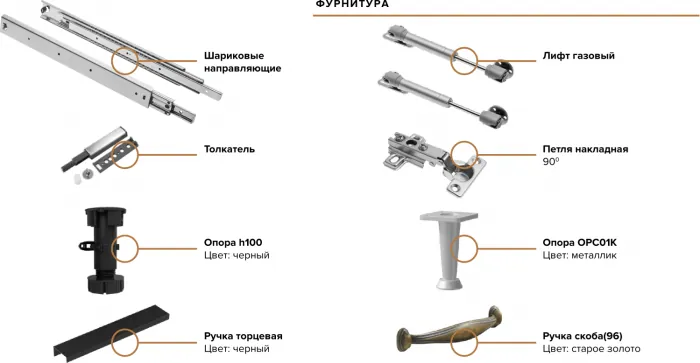 ФУРНИТУРА

Шариковые направляющие

Толкатель

Опора h100
Цвет: черный

Ручка торцевая
Цвет: черный

Лифт газовый

Петля накладная
$90^0$

Опора OPC01K
Цвет: металлик

Ручка скоба(96)
Цвет: старое золото